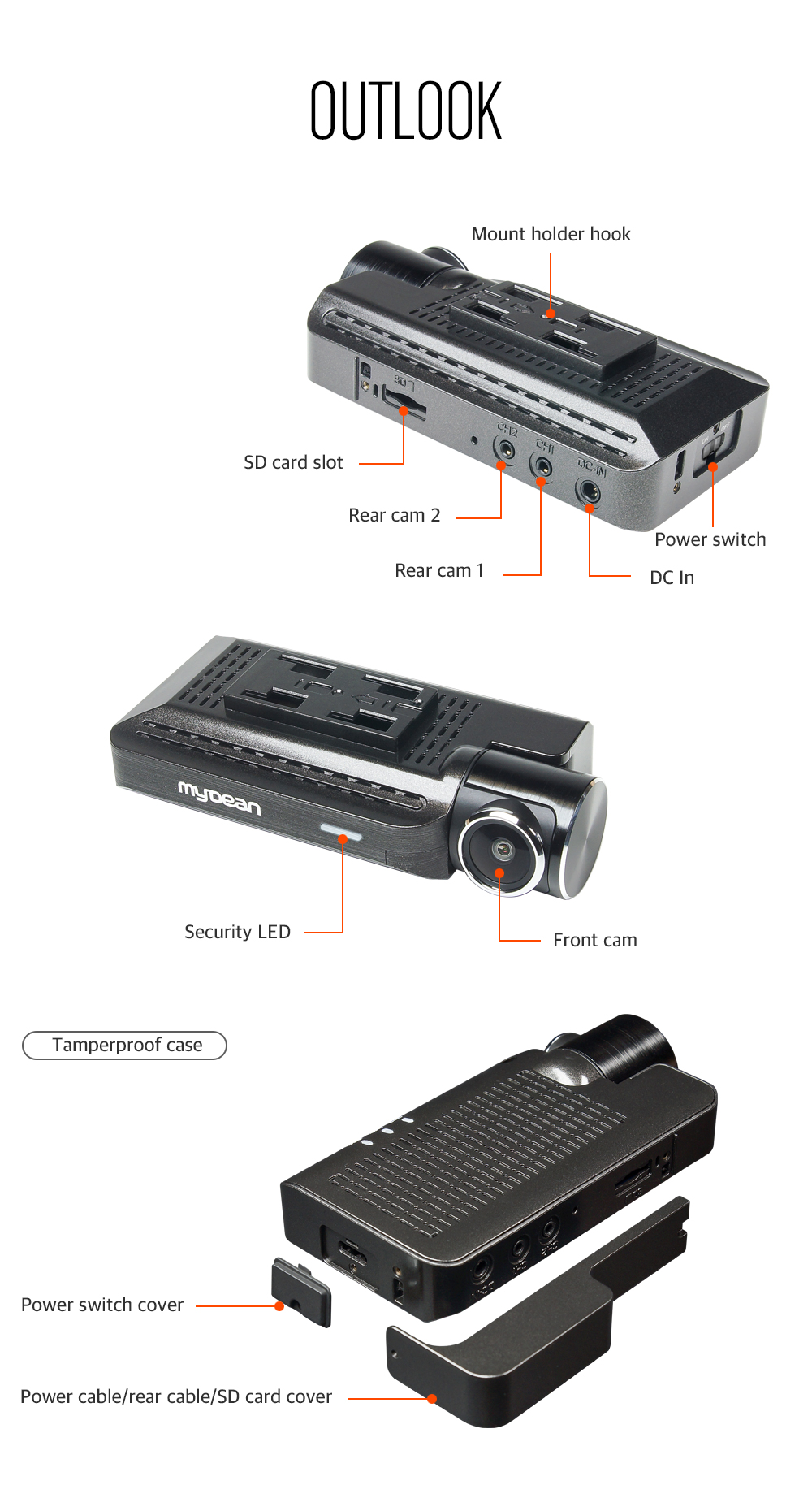 OUTLOOK

Mount holder hook

SD

CH2

CH1

DC-IN

SD card slot

Rear cam 2

Rear cam 1

Power switch

DC In

mydean

Security LED

Front cam

Tamperproof case

Power switch cover

Power cable/rear cable/SD card cover